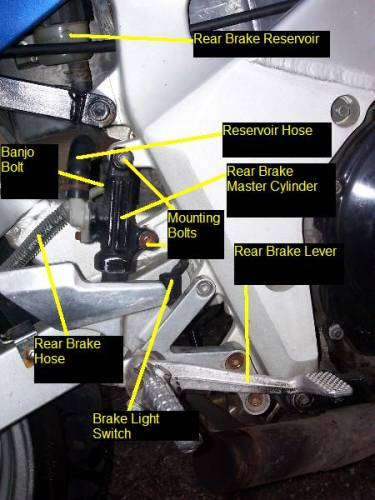 Rear Brake Reservoir

Reservoir Hose

Banjo Bolt

Rear Brake Master Cylinder

Mounting Bolts

Rear Brake Lever

Rear Brake Hose

Brake Light Switch